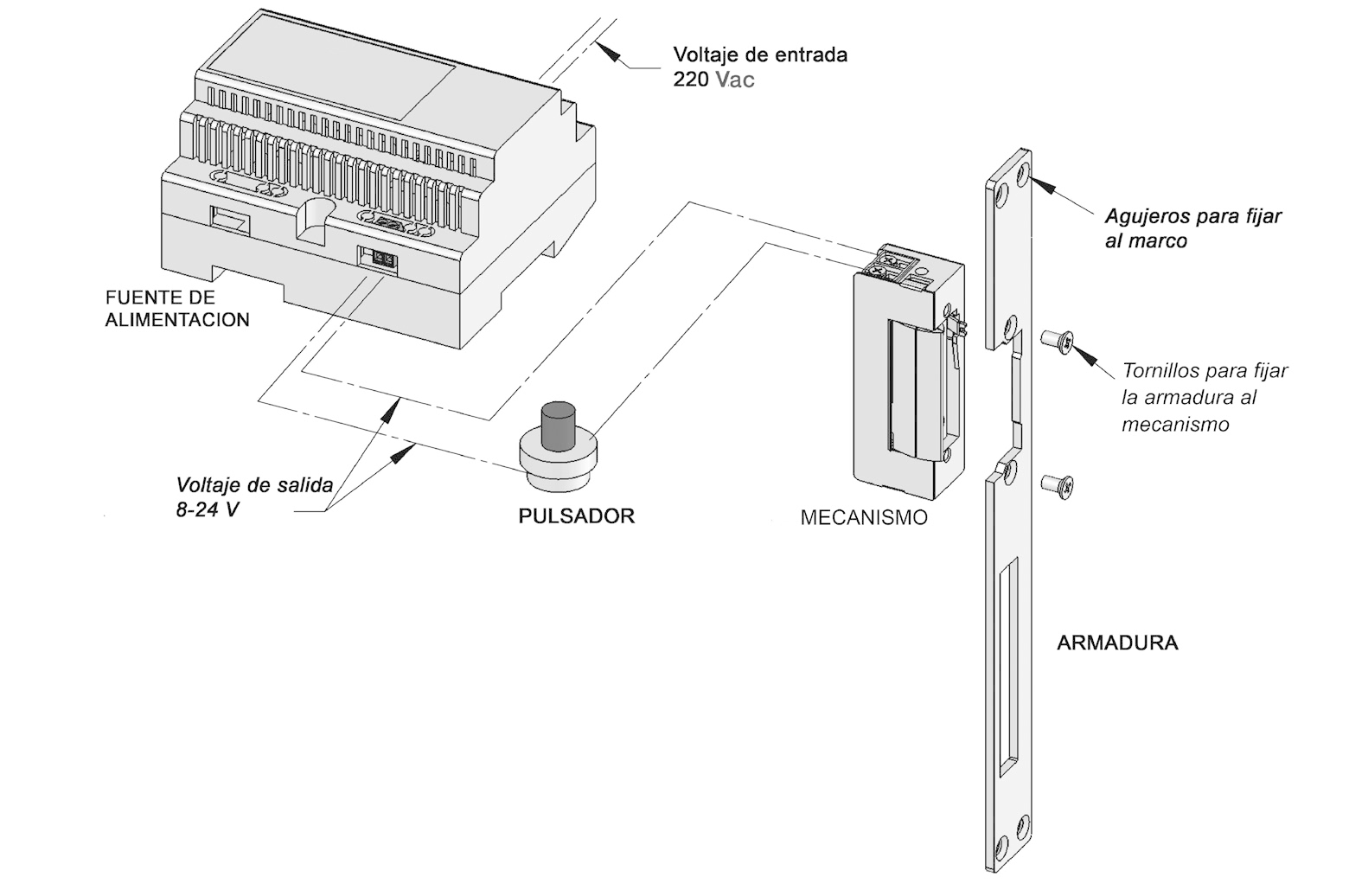 Voltaje de entrada
220 Vac

Agujeros para fijar
al marco

FUENTE DE
ALIMENTACION

Tornillos para fijar
la armadura al
mecanismo

Voltaje de salida
8-24 V

PULSADOR

MECANISMO

ARMADURA